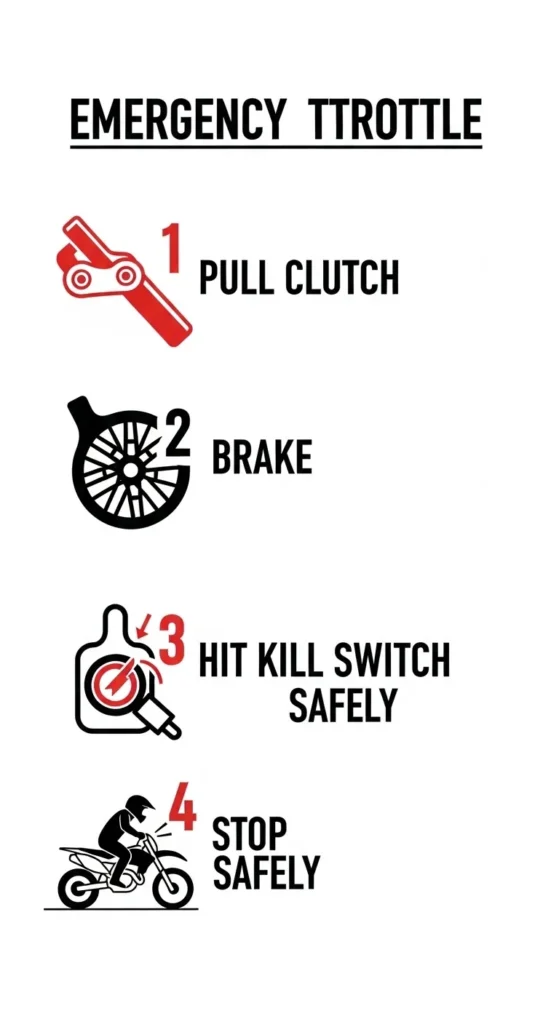 EMERGENCY TTROTTLE

1 PULL CLUTCH

2 BRAKE

3 HIT KILL SWITCH SAFELY

4 STOP SAFELY